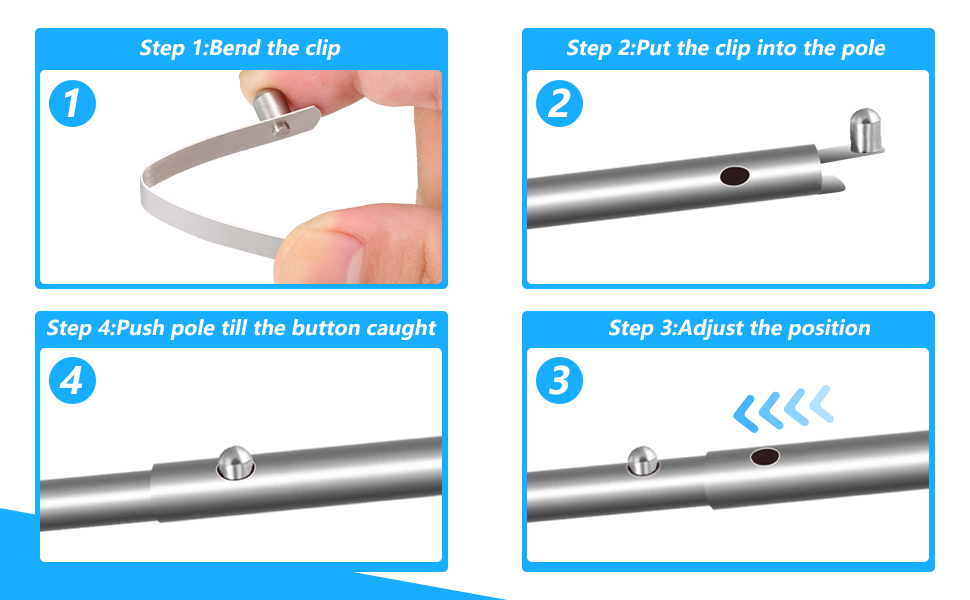 Step 1:Bend the clip

1

Step 2:Put the clip into the pole

2

Step 4:Push pole till the button caught

4

Step 3:Adjust the position

3